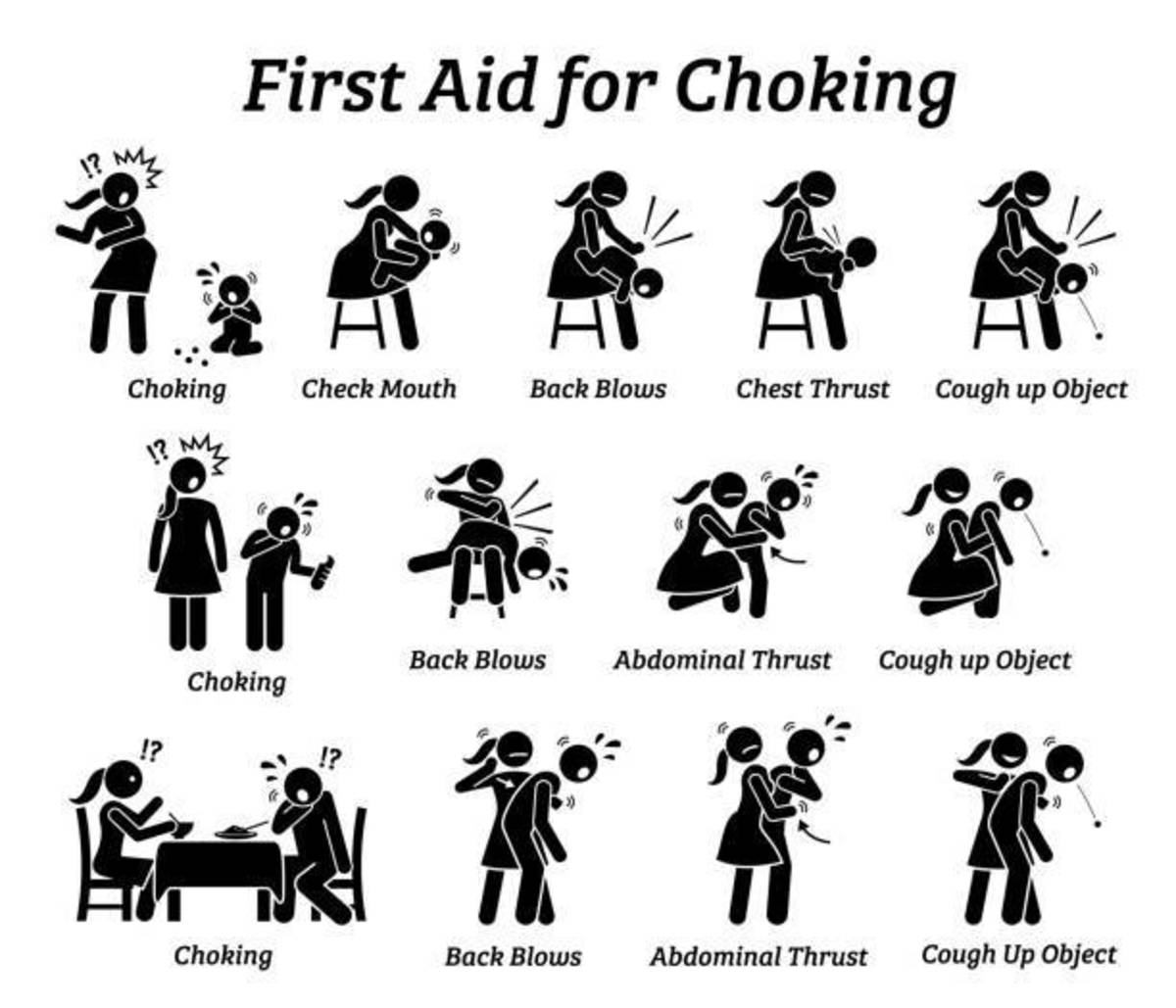 First Aid for Choking

!? Choking

Check Mouth

Back Blows

Chest Thrust

Cough up Object

!? Choking

Back Blows

Abdominal Thrust

Cough up Object

!? !? Choking

Back Blows

Abdominal Thrust

Cough Up Object