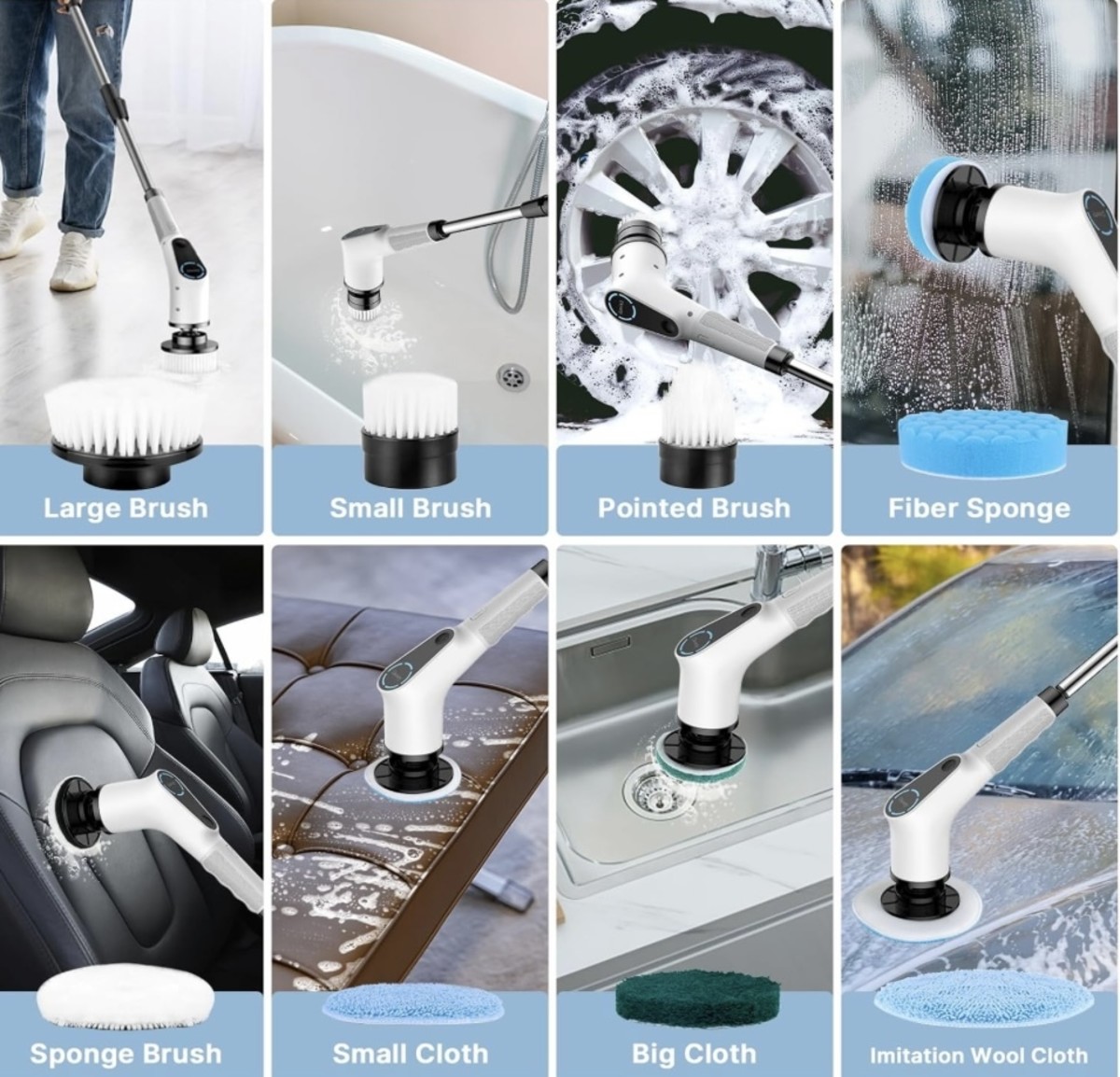 Large Brush

Small Brush

Pointed Brush

Fiber Sponge

Sponge Brush

Small Cloth

Big Cloth

Imitation Wool Cloth