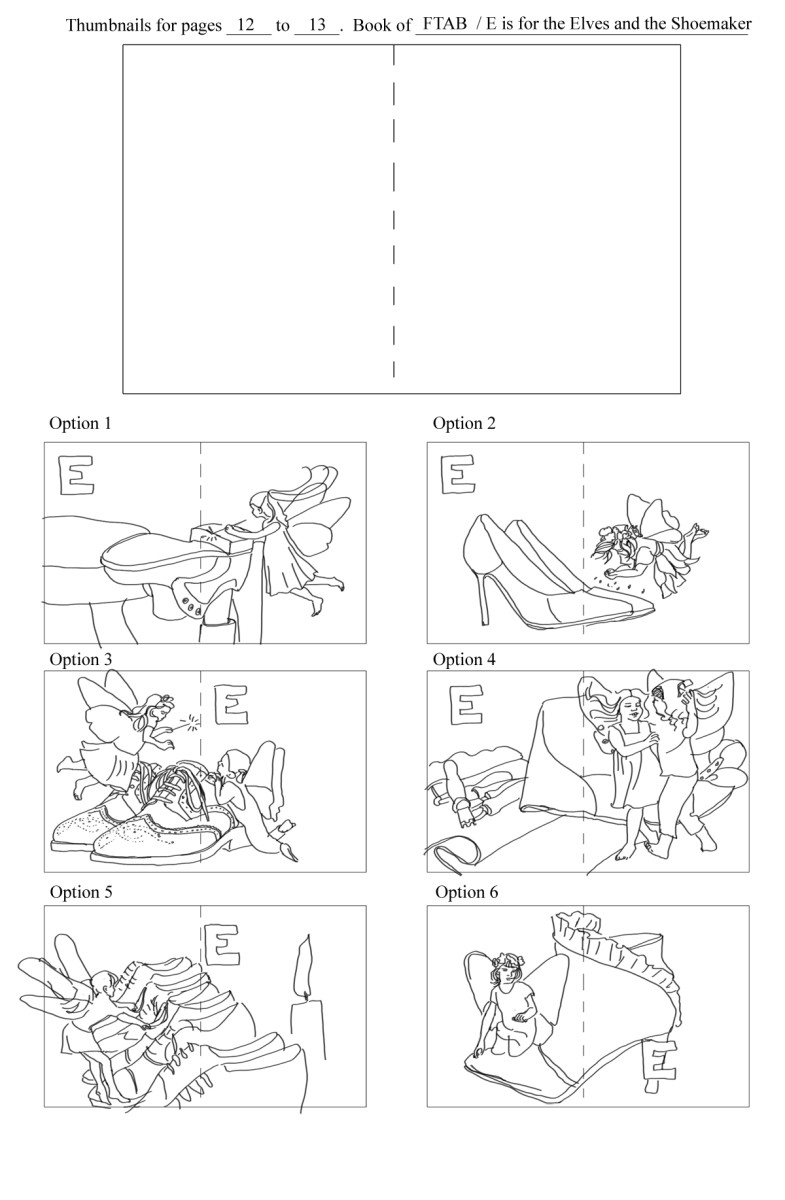 Thumbnails for pages 12 to 13. Book of FTAB / E is for the Elves and the Shoemaker

Option 1

E

Option 2

E

Option 3

E

Option 4

E

Option 5

E

Option 6

E