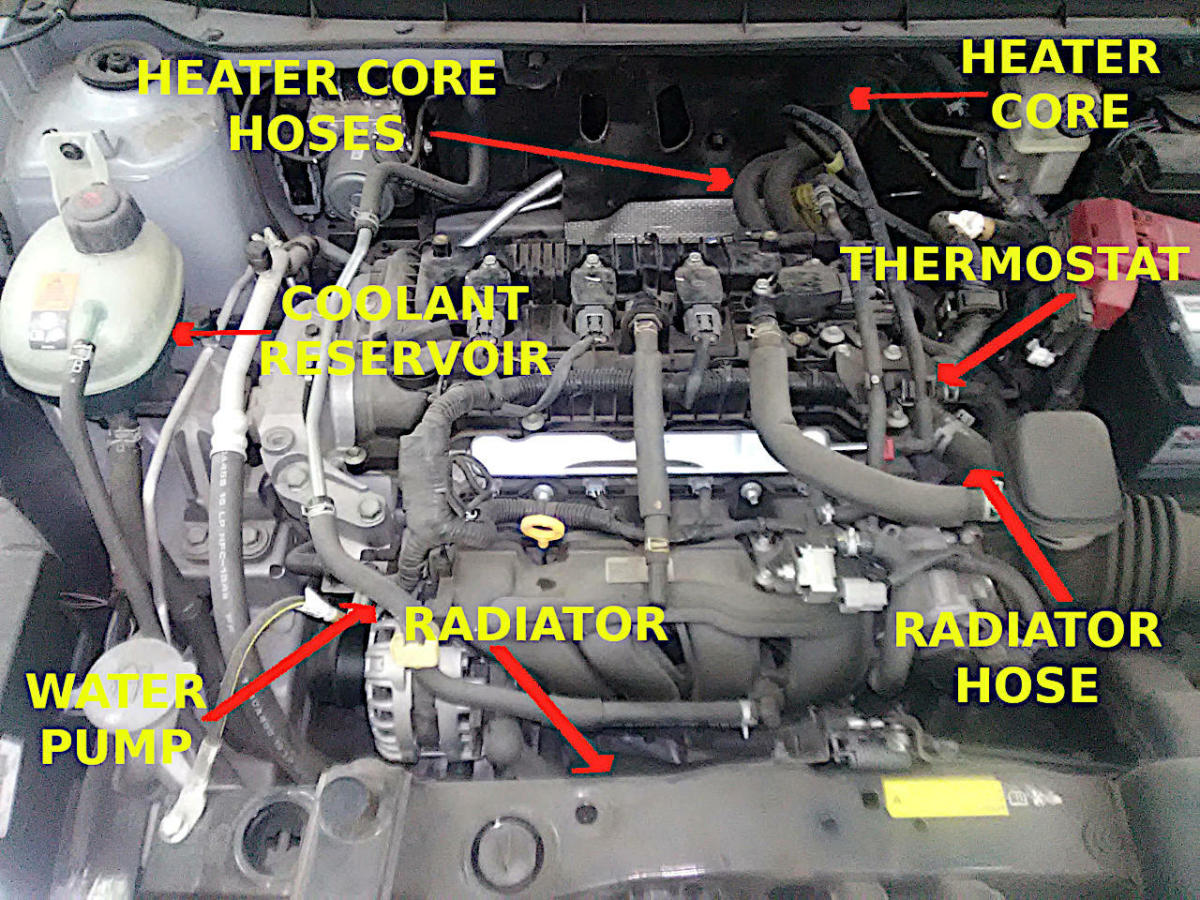 HEATER CORE HOSES

HEATER CORE

THERMOSTAT

COOLANT RESERVOIR

RADIATOR

RADIATOR HOSE

WATER PUMP