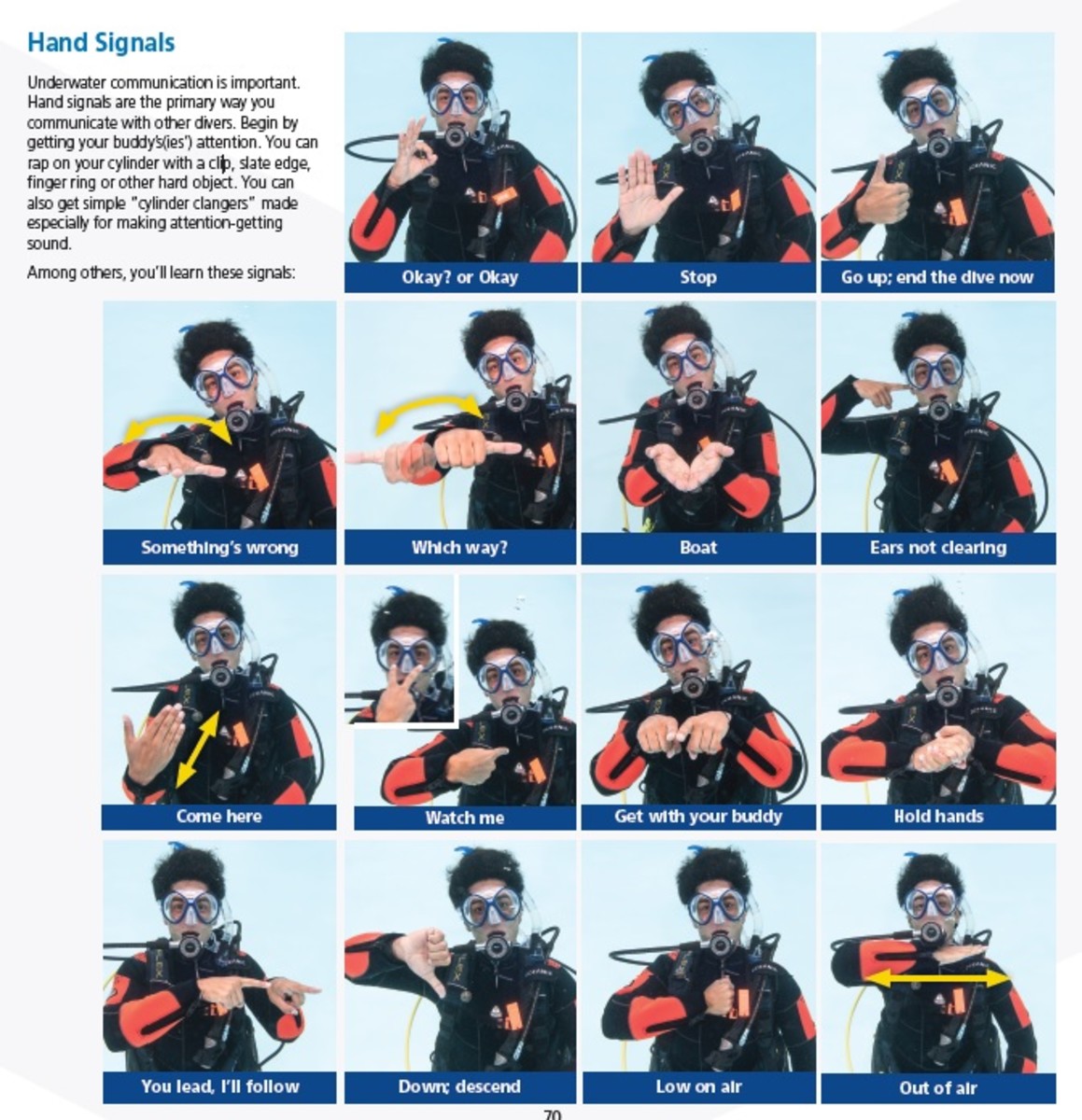 Hand Signals

Underwater communication is important. Hand signals are the primary way you communicate with other divers. Begin by getting your buddy's(ies') attention. You can rap on your cylinder with a clip, slate edge, finger ring or other hard object. You can also get simple "cylinder clangers" made especially for making attention-getting sound.

Among others, you'll learn these signals:

Okay? or Okay

Stop

Go up; end the dive now

Something's wrong

Which way?

Boat

Ears not clearing

Come here

Watch me

Get with your buddy

Hold hands

You lead, I'll follow

Down; descend

Low on air

Out of air

70