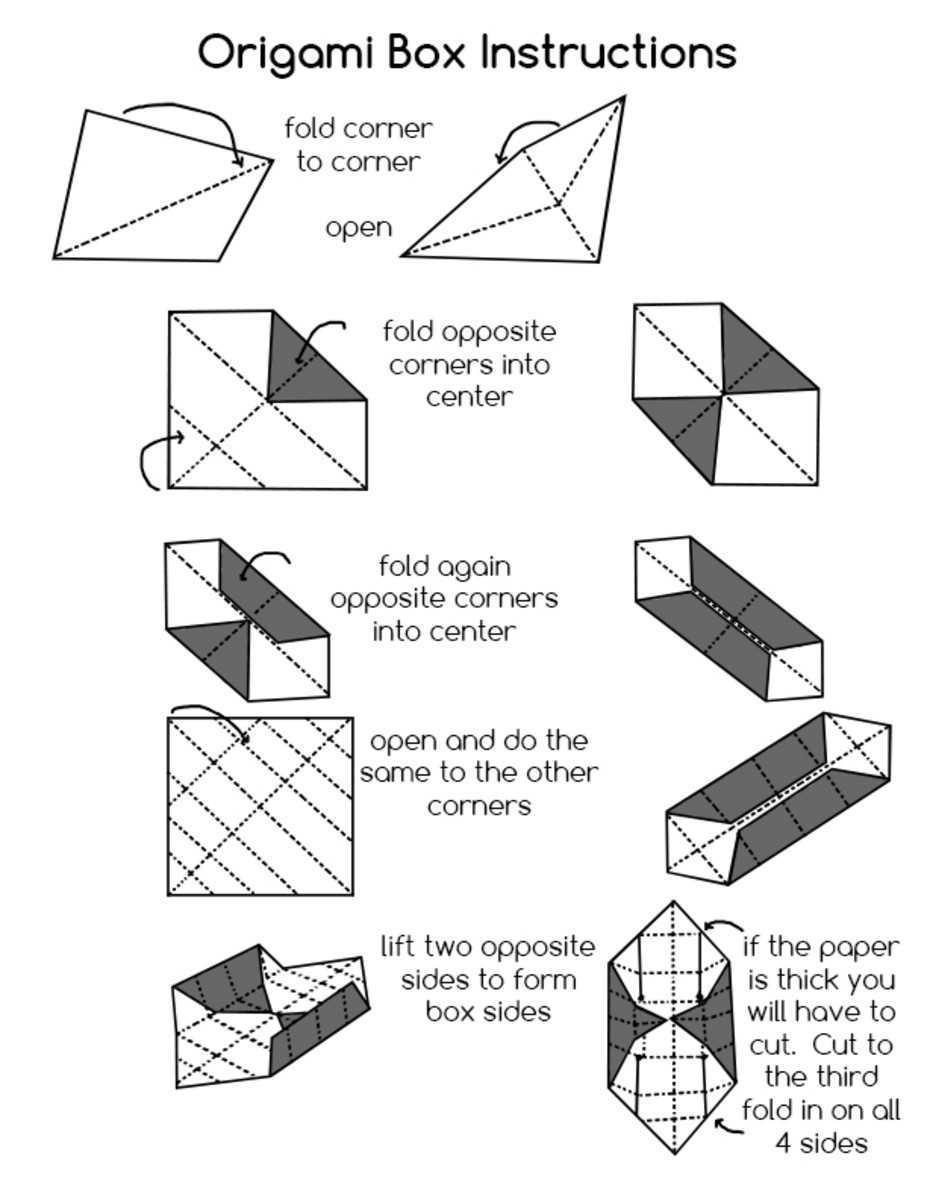 Origami Box Instructions

fold corner to corner

open

fold opposite corners into center

fold again opposite corners into center

open and do the same to the other corners

lift two opposite sides to form box sides

if the paper is thick you will have to cut. Cut to the third fold in on all 4 sides