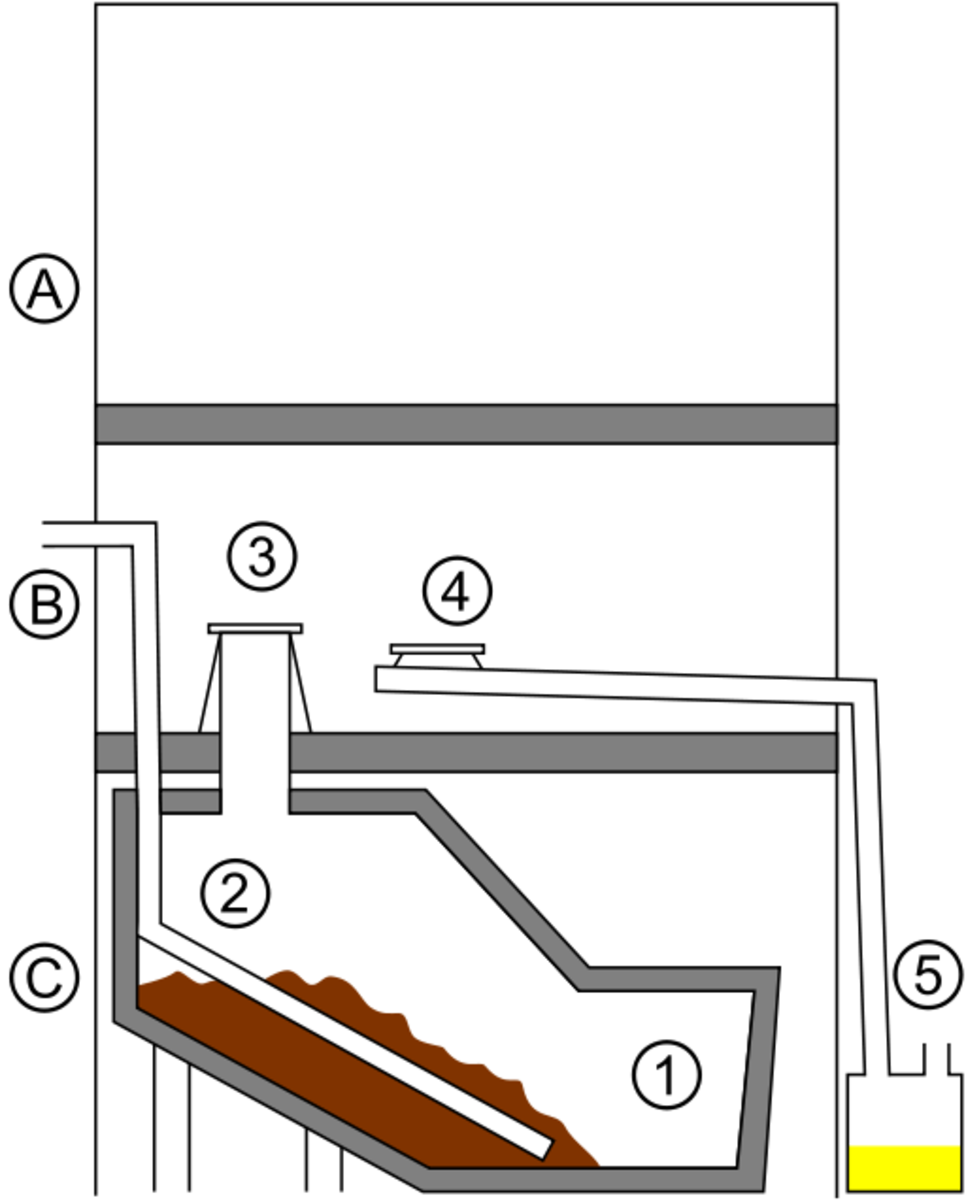 A
B
3
4
2
C
5
1