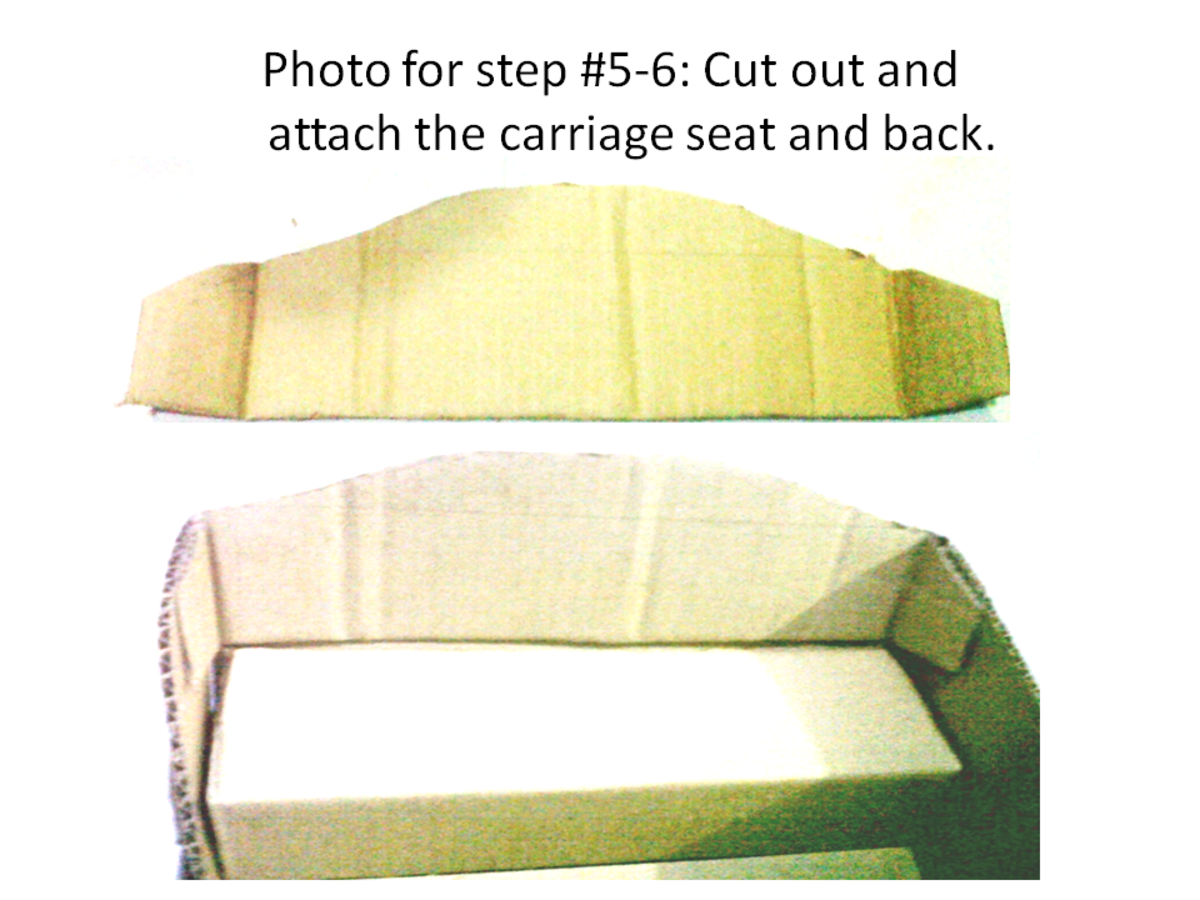 Photo for step #5-6: Cut out and attach the carriage seat and back.