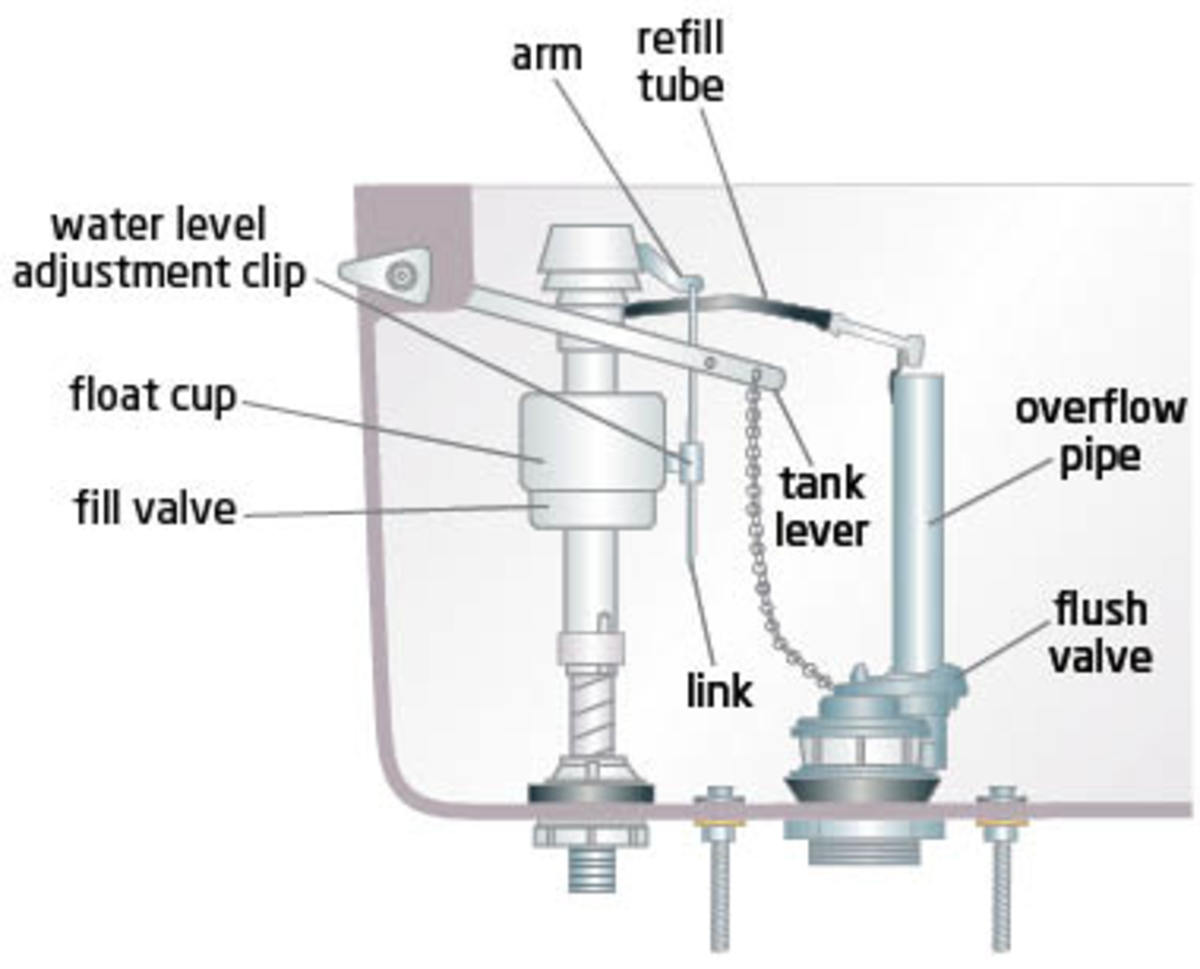 arm

refill tube

water level adjustment clip

float cup

fill valve

tank lever

overflow pipe

flush valve

link