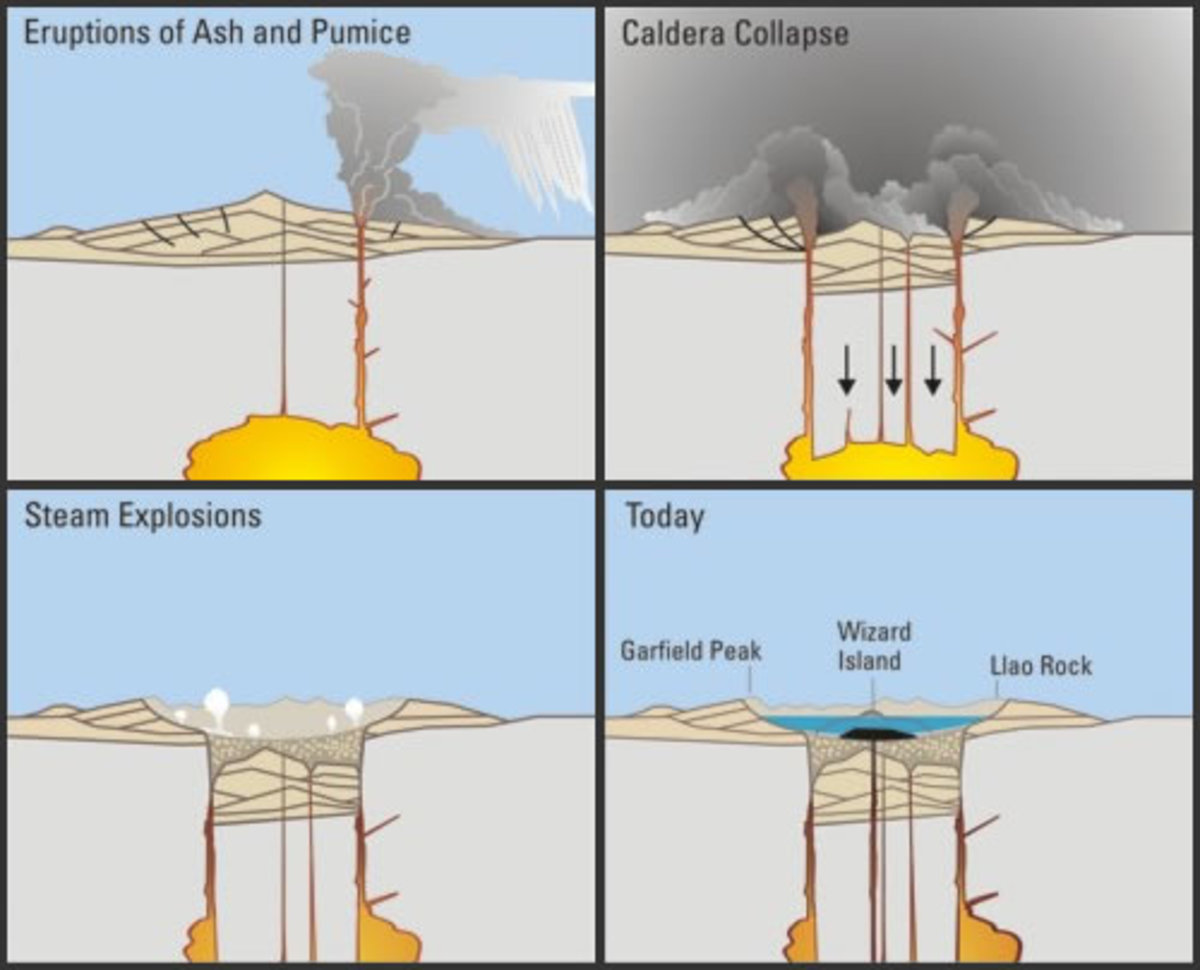 Eruptions of Ash and Pumice

Caldera Collapse

Steam Explosions

Today

Garfield Peak

Wizard Island

Llao Rock