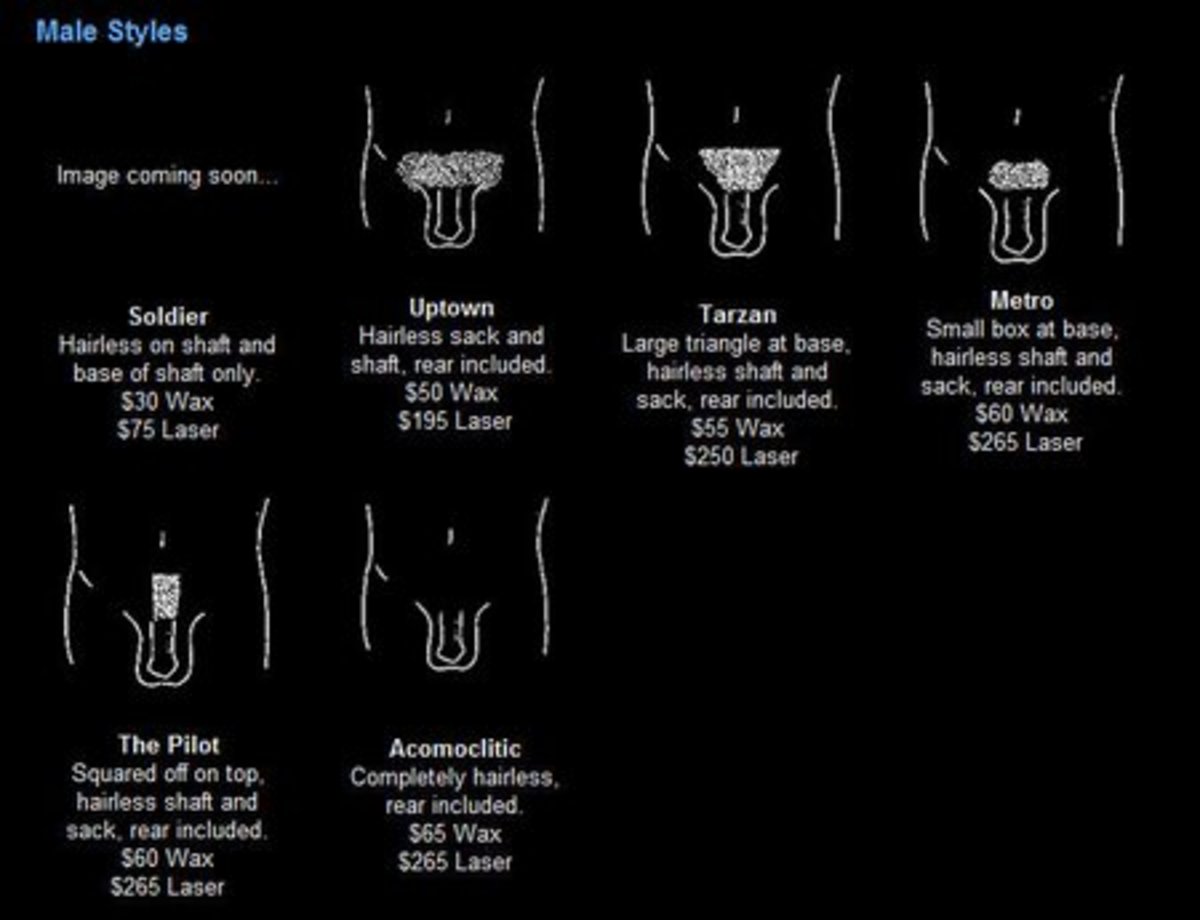 Male Styles

Image coming soon...

Soldier
Hairless on shaft and base of shaft only.
$30 Wax
$75 Laser

Uptown
Hairless sack and shaft, rear included.
$50 Wax
$195 Laser

Tarzan
Large triangle at base, hairless shaft and sack, rear included.
$55 Wax
$250 Laser

Metro
Small box at base, hairless shaft and sack, rear included.
$60 Wax
$265 Laser

The Pilot
Squared off on top, hairless shaft and sack, rear included.
$60 Wax
$265 Laser

Acomoclitic
Completely hairless, rear included.
$65 Wax
$265 Laser