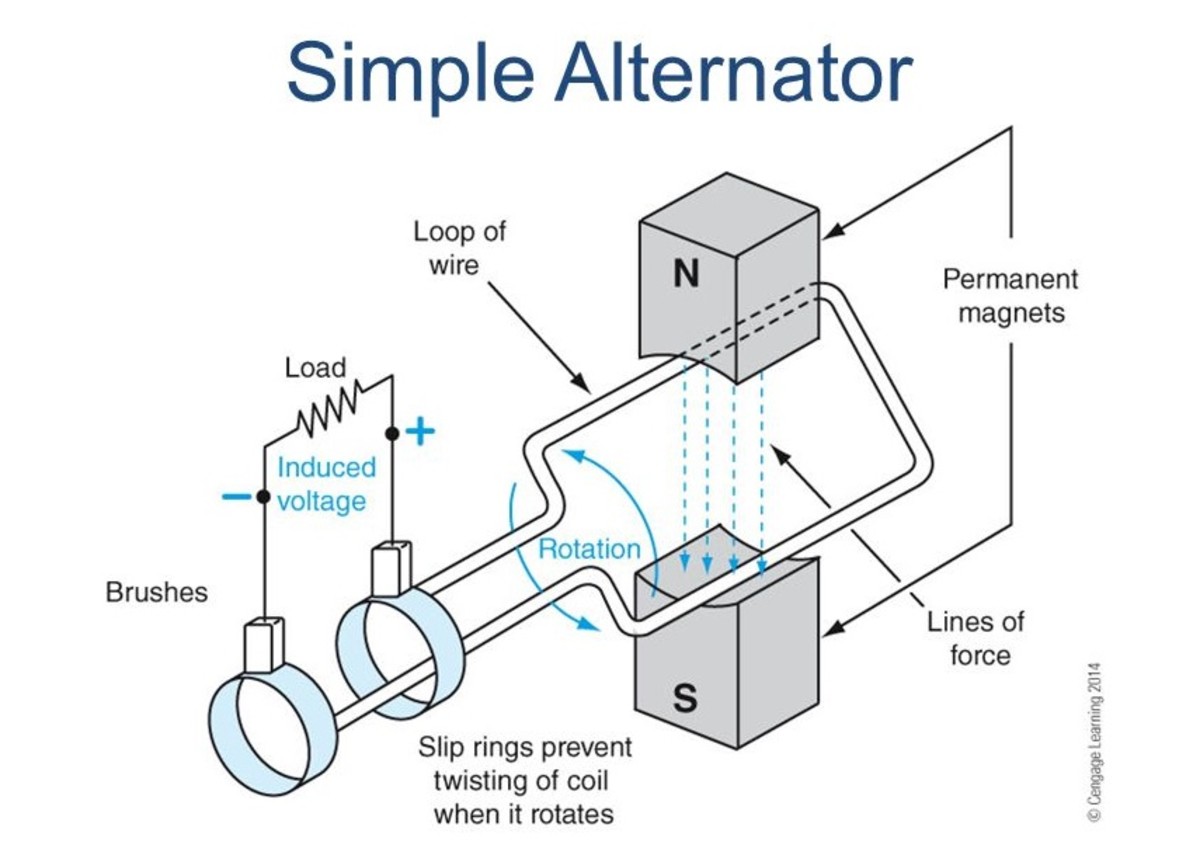 Simple Alternator

Loop of wire

N

Permanent magnets

Load

+

Induced voltage

−

Rotation

Brushes

Lines of force

S

Slip rings prevent twisting of coil when it rotates

© Cengage Learning 2014