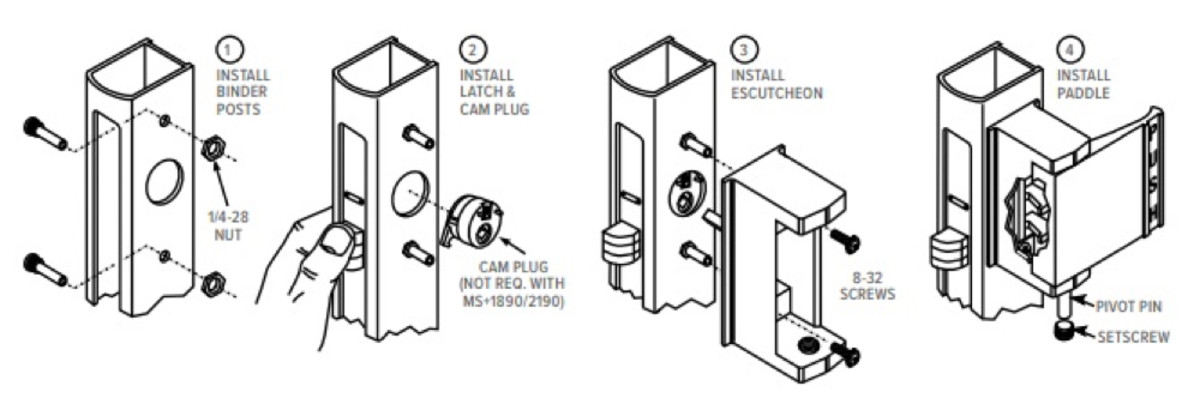 1
INSTALL BINDER POSTS

1/4-28 NUT

2
INSTALL LATCH & CAM PLUG

CAM PLUG (NOT REQ. WITH MS+1890/2190)

3
INSTALL ESCUTCHEON

8-32 SCREWS

4
INSTALL PADDLE

PUSH

PIVOT PIN

SETSCREW