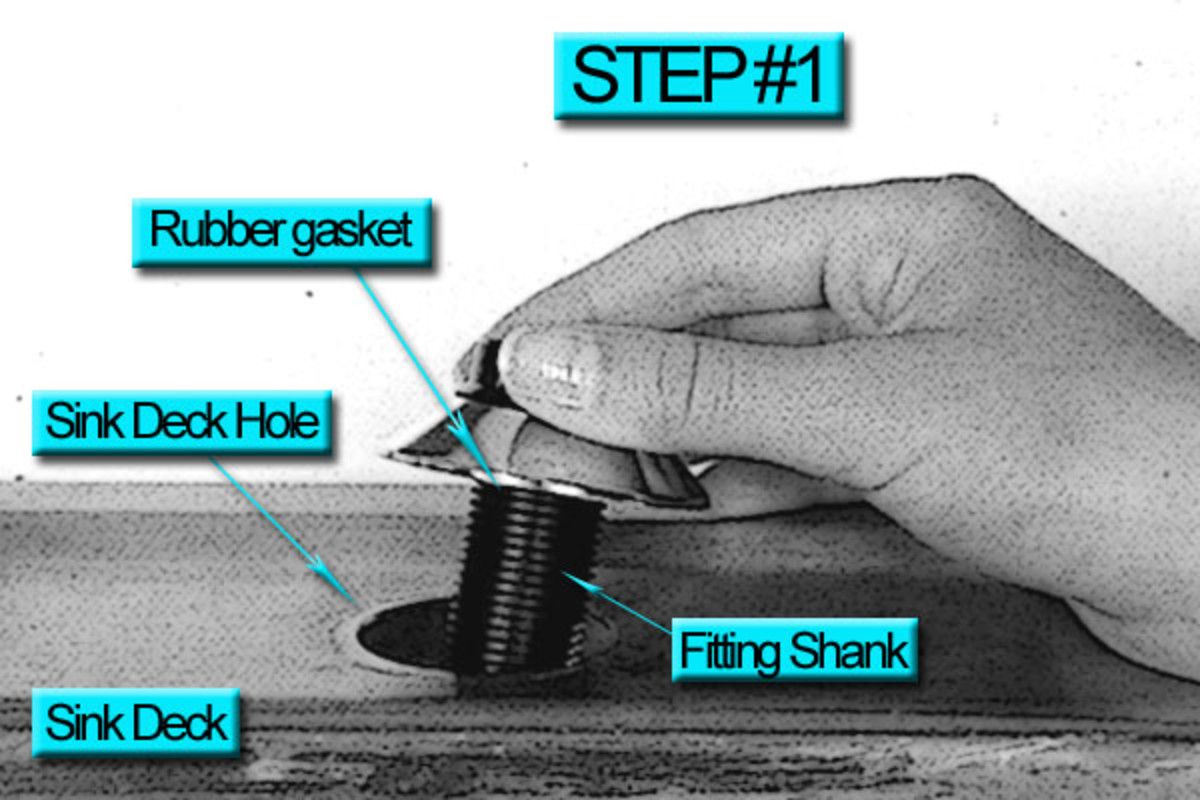 STEP #1

Rubber gasket

Sink Deck Hole

Fitting Shank

Sink Deck