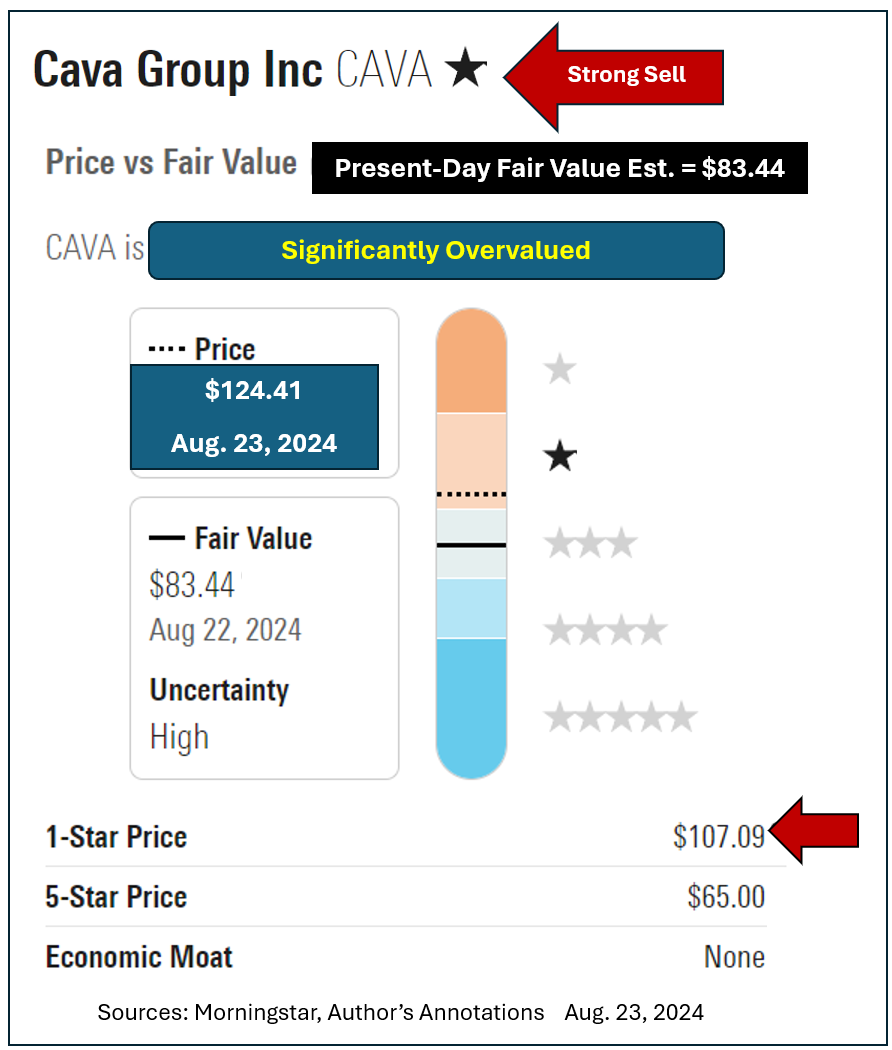 Cava Group Inc CAVA ★

Strong Sell

Price vs Fair Value

Present-Day Fair Value Est. = $83.44

CAVA is

Significantly Overvalued

Price

$124.41

Aug. 23, 2024

Fair Value

$83.44

Aug 22, 2024

Uncertainty

High

★

★

★★★

★★★★

★★★★★

| 1-Star Price | $107.09 |
|---|---|
| 5-Star Price | $65.00 |
| Economic Moat | None |

Sources: Morningstar, Author's Annotations Aug. 23, 2024