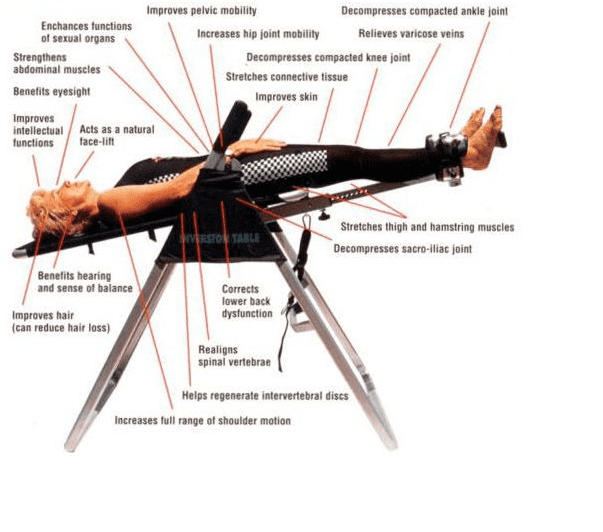 Improves pelvic mobility

Decompresses compacted ankle joint

Enchances functions of sexual organs

Increases hip joint mobility

Relieves varicose veins

Strengthens abdominal muscles

Decompresses compacted knee joint

Stretches connective tissue

Benefits eyesight

Improves skin

Improves intellectual functions

Acts as a natural face-lift

INVERSION TABLE

Stretches thigh and hamstring muscles

Decompresses sacro-iliac joint

Benefits hearing and sense of balance

Corrects lower back dysfunction

Improves hair (can reduce hair loss)

Realigns spinal vertebrae

Helps regenerate intervertebral discs

Increases full range of shoulder motion