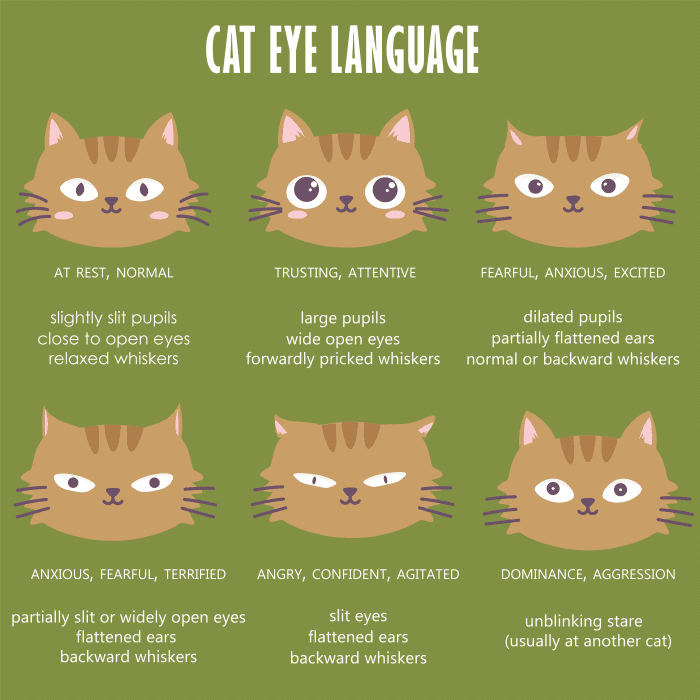 CAT EYE LANGUAGE

AT REST, NORMAL

slightly slit pupils
close to open eyes
relaxed whiskers

TRUSTING, ATTENTIVE

large pupils
wide open eyes
forwardly pricked whiskers

FEARFUL, ANXIOUS, EXCITED

dilated pupils
partially flattened ears
normal or backward whiskers

ANXIOUS, FEARFUL, TERRIFIED

partially slit or widely open eyes
flattened ears
backward whiskers

ANGRY, CONFIDENT, AGITATED

slit eyes
flattened ears
backward whiskers

DOMINANCE, AGGRESSION

unblinking stare
(usually at another cat)