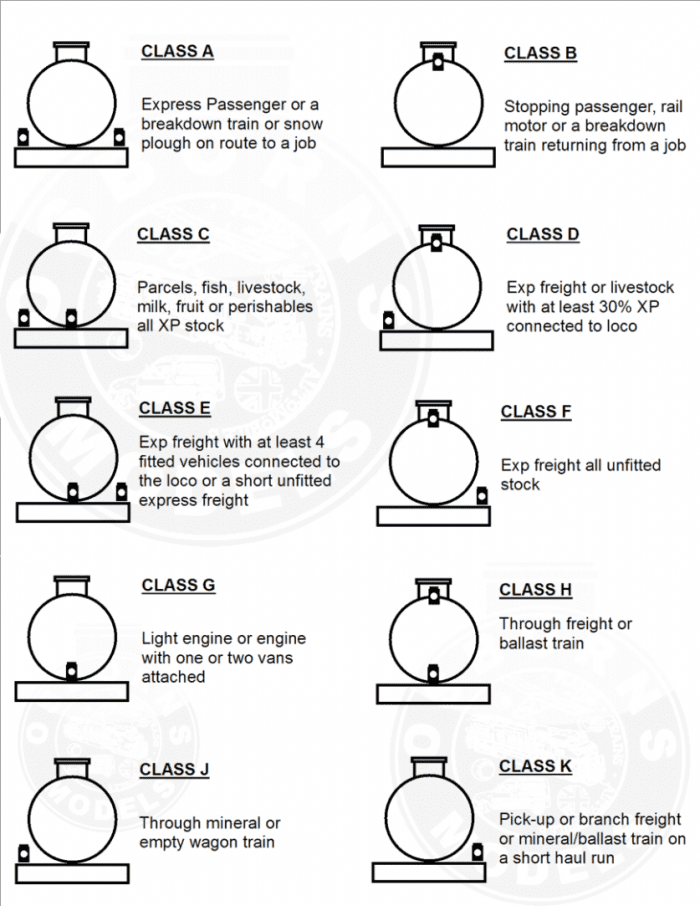 CLASS A

Express Passenger or a breakdown train or snow plough on route to a job

CLASS B

Stopping passenger, rail motor or a breakdown train returning from a job

CLASS C

Parcels, fish, livestock, milk, fruit or perishables all XP stock

CLASS D

Exp freight or livestock with at least 30% XP connected to loco

CLASS E

Exp freight with at least 4 fitted vehicles connected to the loco or a short unfitted express freight

CLASS F

Exp freight all unfitted stock

CLASS G

Light engine or engine with one or two vans attached

CLASS H

Through freight or ballast train

CLASS J

Through mineral or empty wagon train

CLASS K

Pick-up or branch freight or mineral/ballast train on a short haul run