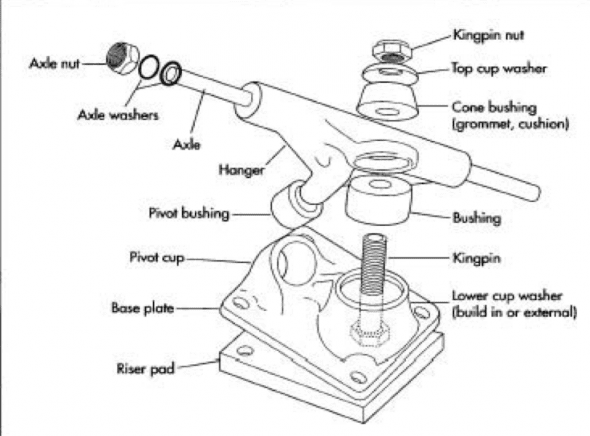 Axle nut

Axle washers

Axle

Hanger

Pivot bushing

Pivot cup

Base plate

Riser pad

Kingpin nut

Top cup washer

Cone bushing (grommet, cushion)

Bushing

Kingpin

Lower cup washer (build in or external)