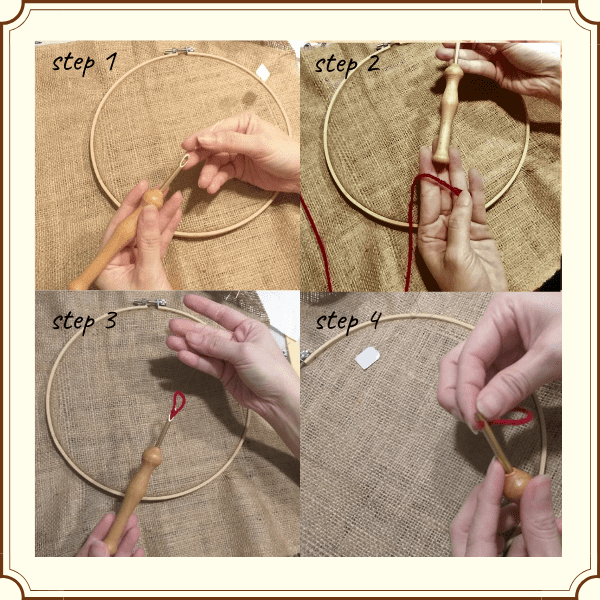 step 1

step 2

step 3

step 4