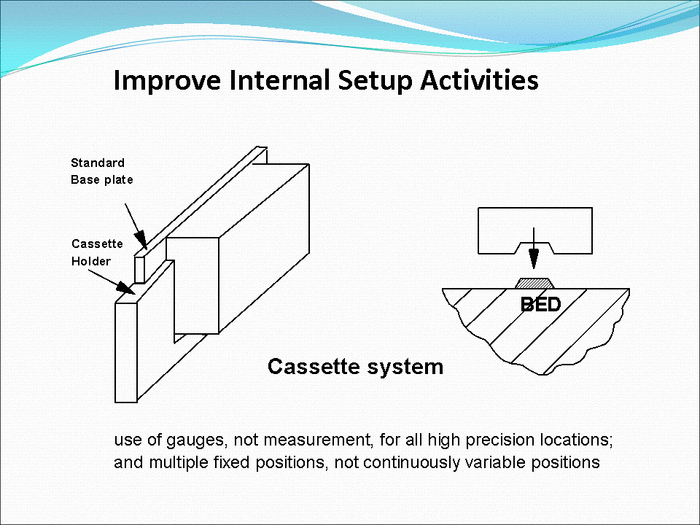 Improve Internal Setup Activities

Standard Base plate

Cassette Holder

BED

Cassette system

use of gauges, not measurement, for all high precision locations; and multiple fixed positions, not continuously variable positions