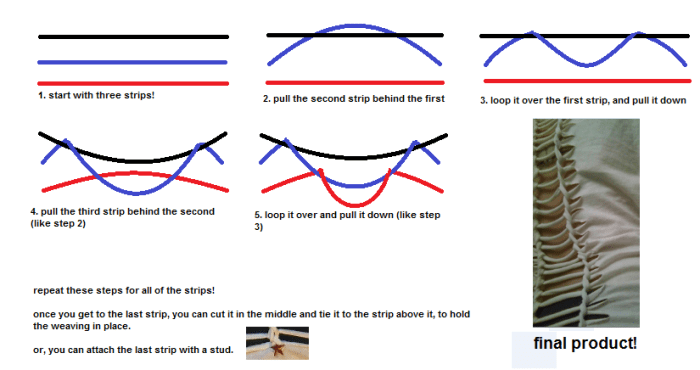 1. start with three strips!

2. pull the second strip behind the first

3. loop it over the first strip, and pull it down

4. pull the third strip behind the second (like step 2)

5. loop it over and pull it down (like step 3)

repeat these steps for all of the strips!

once you get to the last strip, you can cut it in the middle and tie it to the strip above it, to hold the weaving in place.

or, you can attach the last strip with a stud.

final product!