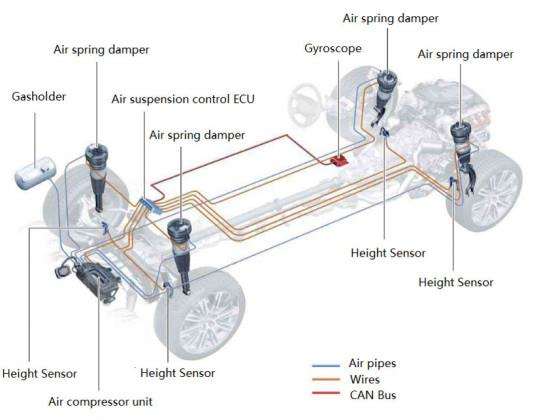 Air spring damper

Gyroscope

Air spring damper

Air spring damper

Gasholder

Air suspension control ECU

Air spring damper

Height Sensor

Height Sensor

Height Sensor

Height Sensor

Air compressor unit

Air pipes
Wires
CAN Bus