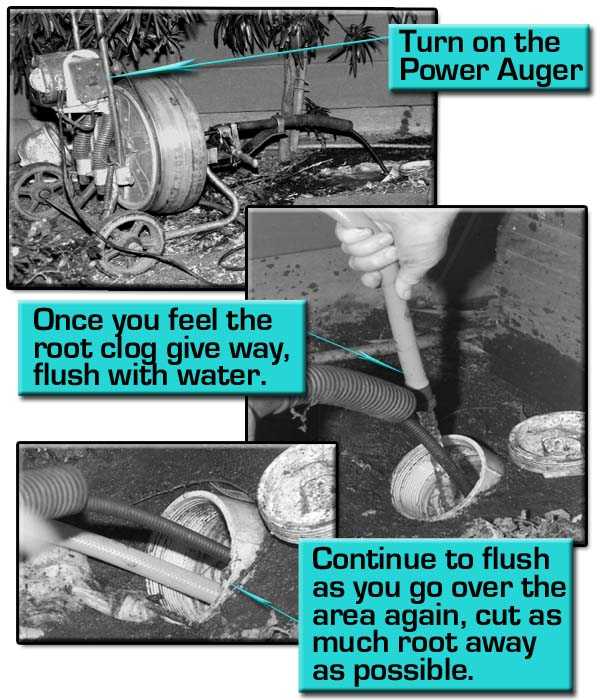 Turn on the Power Auger

Once you feel the root clog give way, flush with water.

Continue to flush as you go over the area again, cut as much root away as possible.