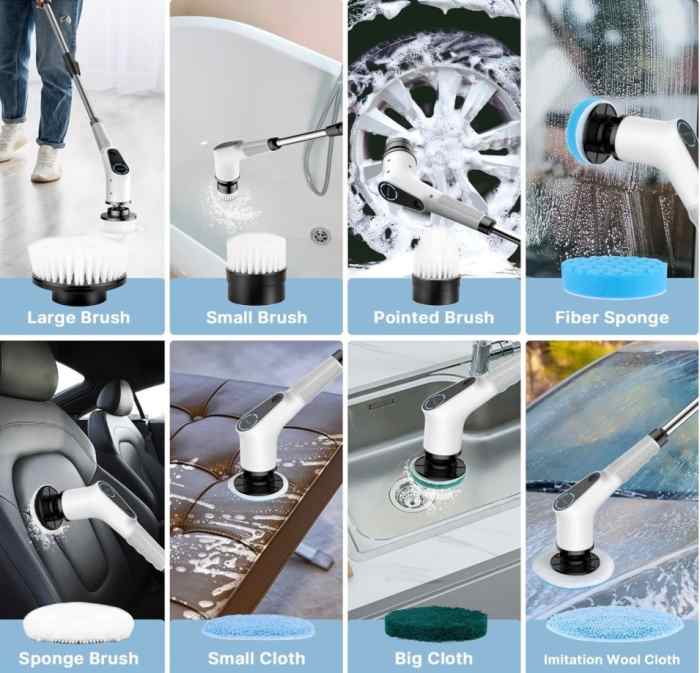 Large Brush

Small Brush

Pointed Brush

Fiber Sponge

Sponge Brush

Small Cloth

Big Cloth

Imitation Wool Cloth