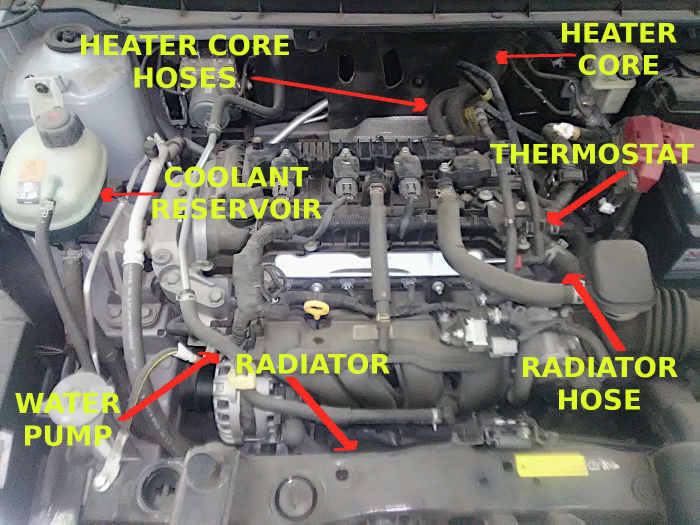 HEATER CORE HOSES

HEATER CORE

THERMOSTAT

COOLANT RESERVOIR

RADIATOR

RADIATOR HOSE

WATER PUMP