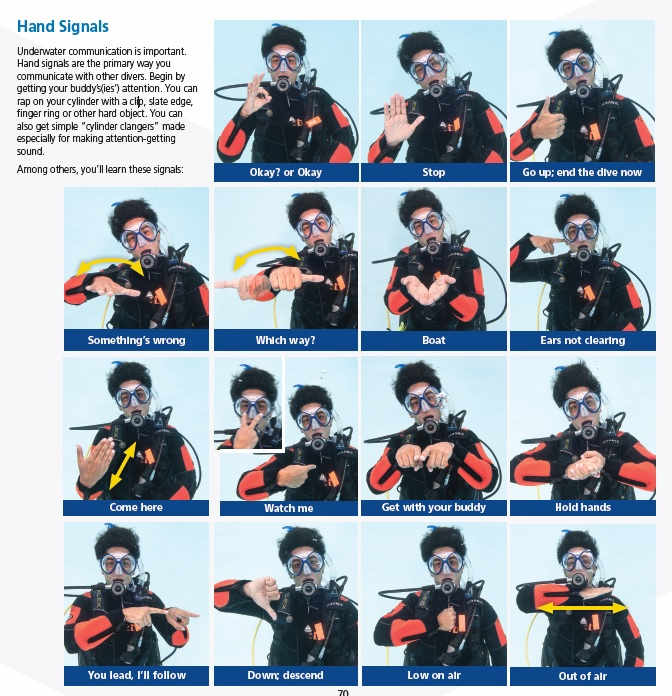 Hand Signals

Underwater communication is important. Hand signals are the primary way you communicate with other divers. Begin by getting your buddy's(ies') attention. You can rap on your cylinder with a clip, slate edge, finger ring or other hard object. You can also get simple "cylinder clangers" made especially for making attention-getting sound.

Among others, you'll learn these signals:

Okay? or Okay

Stop

Go up; end the dive now

Something's wrong

Which way?

Boat

Ears not clearing

Come here

Watch me

Get with your buddy

Hold hands

You lead, I'll follow

Down; descend

Low on air

Out of air

70