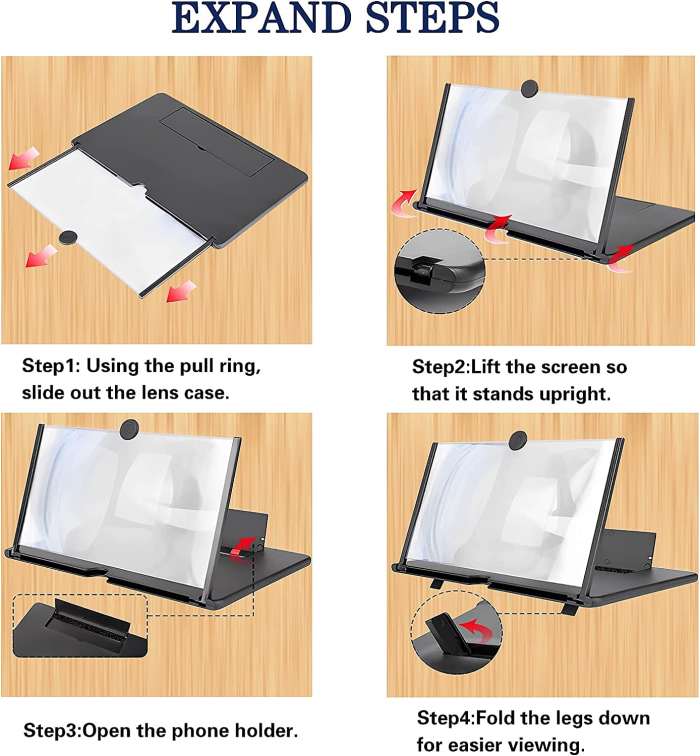 EXPAND STEPS

Step1: Using the pull ring, slide out the lens case.

Step2:Lift the screen so that it stands upright.

Step3:Open the phone holder.

Step4:Fold the legs down for easier viewing.