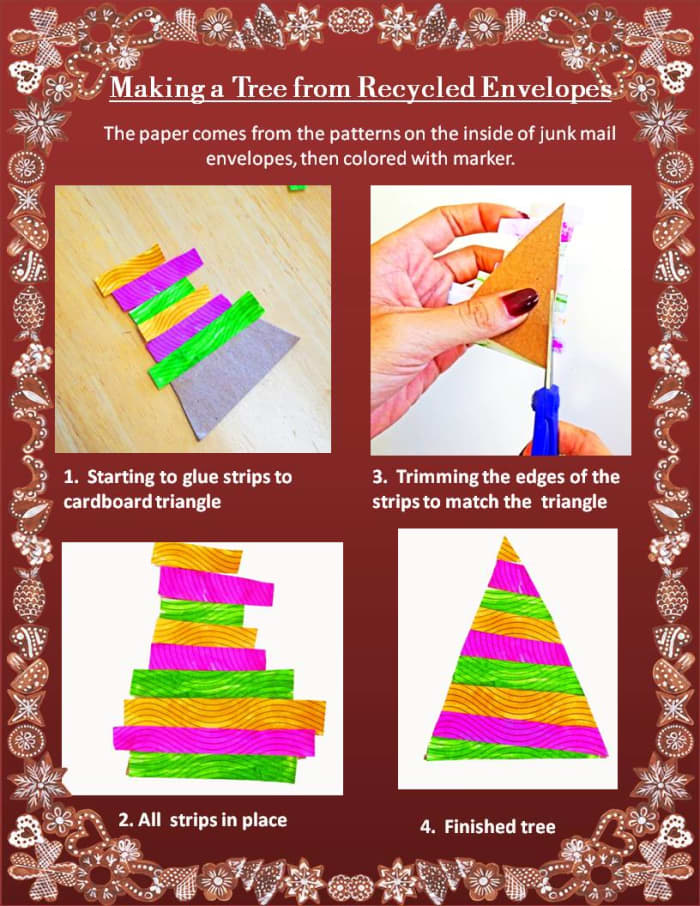 Making a Tree from Recycled Envelopes

The paper comes from the patterns on the inside of junk mail envelopes, then colored with marker.

1. Starting to glue strips to cardboard triangle

3. Trimming the edges of the strips to match the triangle

2. All strips in place

4. Finished tree