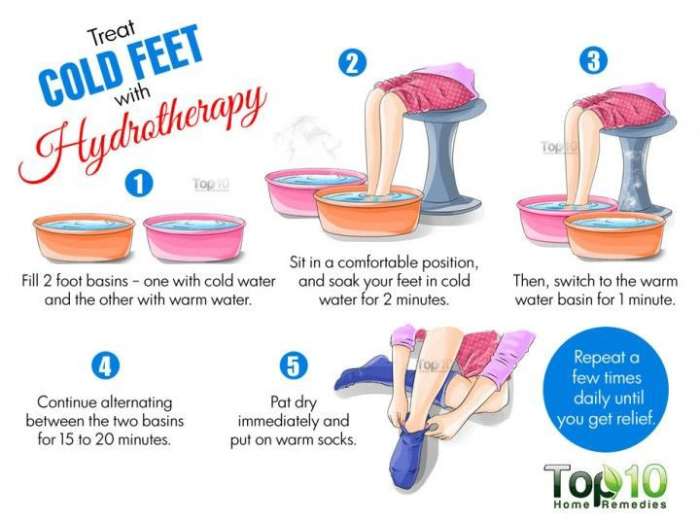 Treat
COLD FEET
with
Hydrotherapy

1

Top10

Fill 2 foot basins – one with cold water and the other with warm water.

2

Sit in a comfortable position, and soak your feet in cold water for 2 minutes.

3

Top10

Then, switch to the warm water basin for 1 minute.

4

Continue alternating between the two basins for 15 to 20 minutes.

5

Pat dry immediately and put on warm socks.

Top10

Repeat a few times daily until you get relief.

Top10
Home Remedies