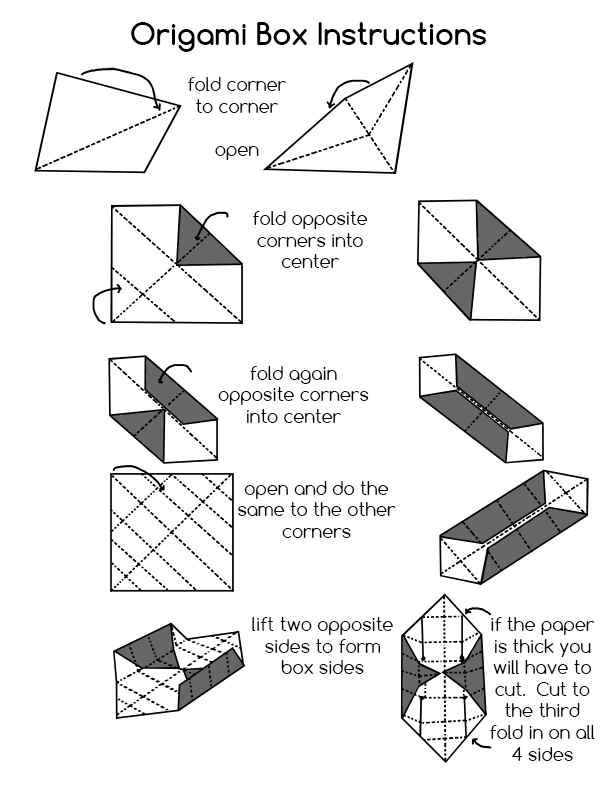 Origami Box Instructions

fold corner to corner

open

fold opposite corners into center

fold again opposite corners into center

open and do the same to the other corners

lift two opposite sides to form box sides

if the paper is thick you will have to cut. Cut to the third fold in on all 4 sides