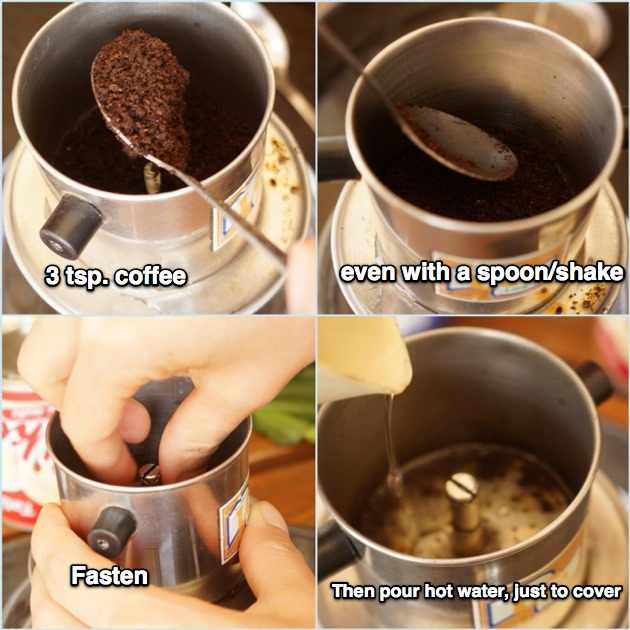 3 tsp. coffee

even with a spoon/shake

Fasten

Then pour hot water, just to cover