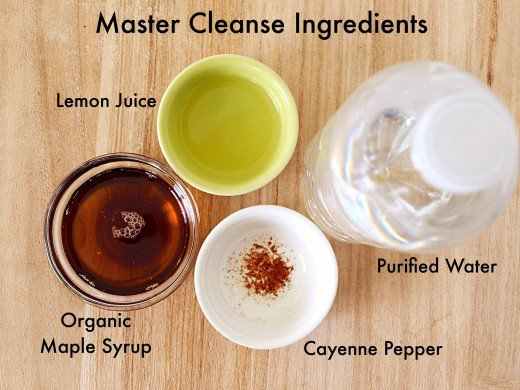 Master Cleanse Ingredients

Lemon Juice

Purified Water

Organic Maple Syrup

Cayenne Pepper