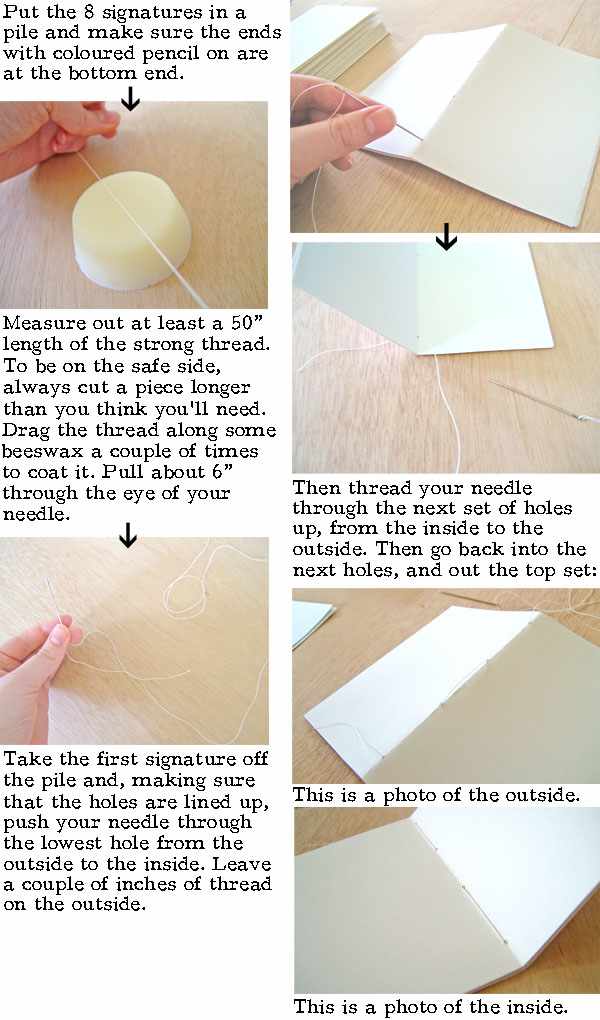 Put the 8 signatures in a pile and make sure the ends with coloured pencil on are at the bottom end.

Measure out at least a 50" length of the strong thread. To be on the safe side, always cut a piece longer than you think you'll need. Drag the thread along some beeswax a couple of times to coat it. Pull about 6" through the eye of your needle.

Take the first signature off the pile and, making sure that the holes are lined up, push your needle through the lowest hole from the outside to the inside. Leave a couple of inches of thread on the outside.

Then thread your needle through the next set of holes up, from the inside to the outside. Then go back into the next holes, and out the top set:

This is a photo of the outside.

This is a photo of the inside.