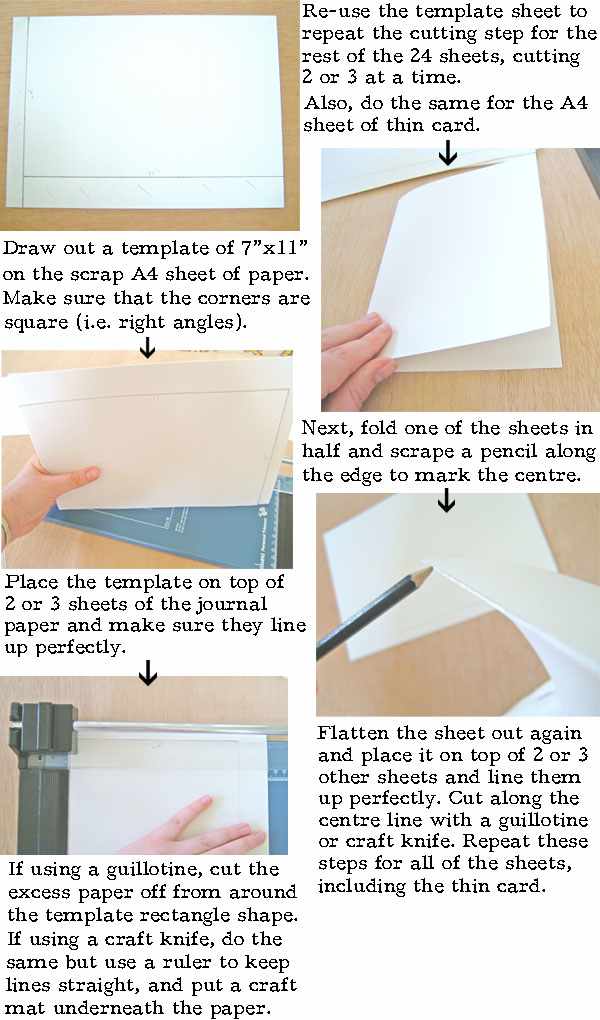 Draw out a template of 7"x11" on the scrap A4 sheet of paper. Make sure that the corners are square (i.e. right angles).

Place the template on top of 2 or 3 sheets of the journal paper and make sure they line up perfectly.

If using a guillotine, cut the excess paper off from around the template rectangle shape. If using a craft knife, do the same but use a ruler to keep lines straight, and put a craft mat underneath the paper.

Re-use the template sheet to repeat the cutting step for the rest of the 24 sheets, cutting 2 or 3 at a time.
Also, do the same for the A4 sheet of thin card.

Next, fold one of the sheets in half and scrape a pencil along the edge to mark the centre.

Flatten the sheet out again and place it on top of 2 or 3 other sheets and line them up perfectly. Cut along the centre line with a guillotine or craft knife. Repeat these steps for all of the sheets, including the thin card.