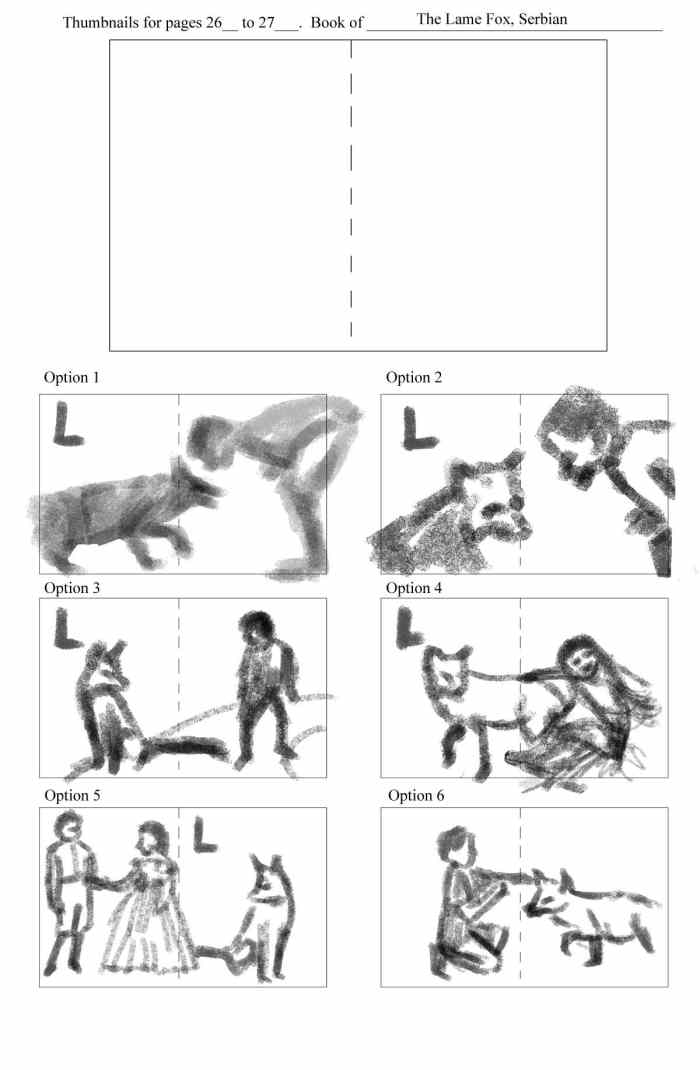 Thumbnails for pages 26__ to 27___. Book of The Lame Fox, Serbian

Option 1

L

Option 2

L

Option 3

L

Option 4

L

Option 5

L

Option 6