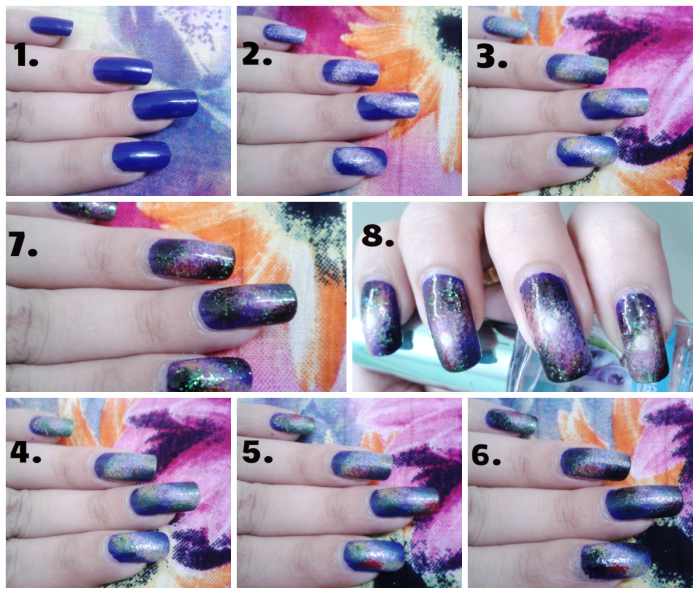 1.

2.

3.

7.

8.

4.

5.

6.