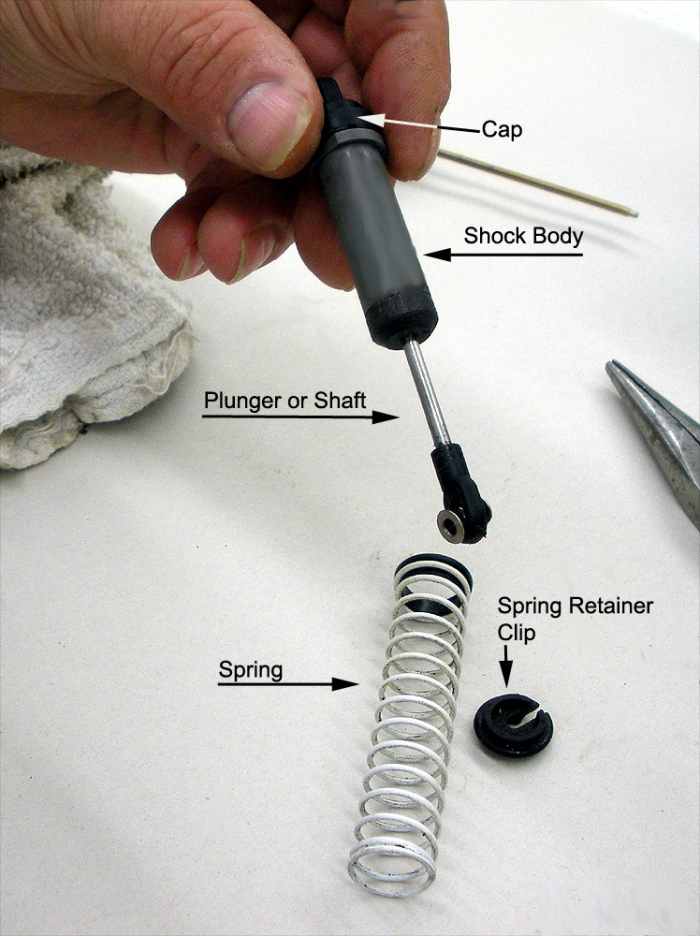 Cap

Shock Body

Plunger or Shaft

Spring Retainer Clip

Spring