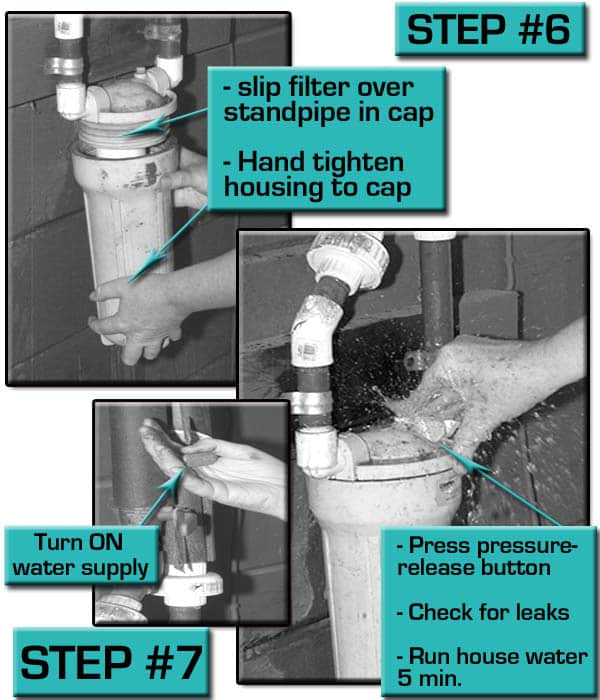 STEP #6

- slip filter over standpipe in cap

- Hand tighten housing to cap

Turn ON water supply

STEP #7

- Press pressure-release button

- Check for leaks

- Run house water 5 min.