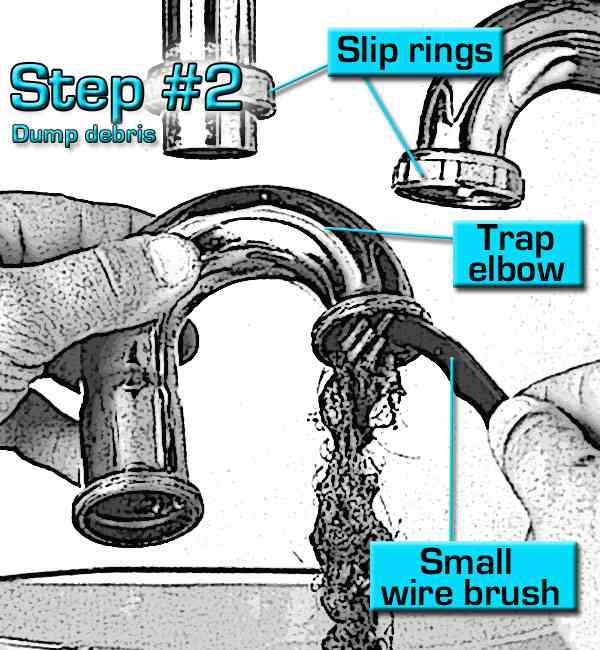 Step #2
Dump debris

Slip rings

Trap elbow

Small wire brush