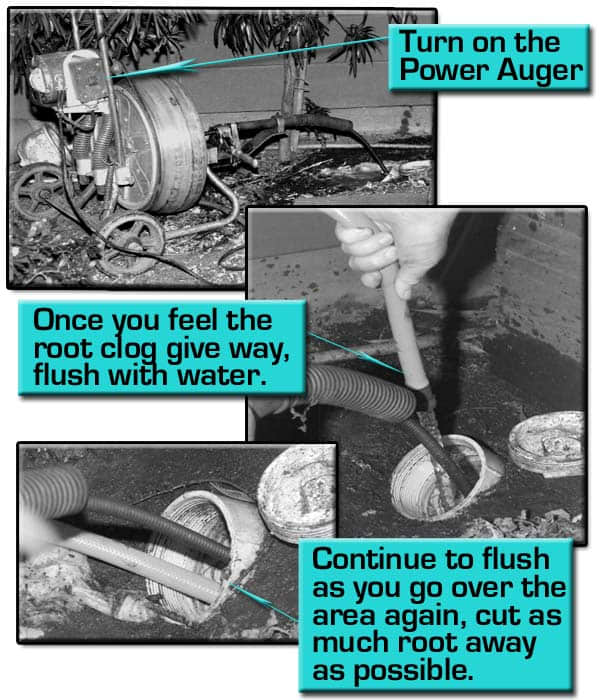 Turn on the Power Auger

Once you feel the root clog give way, flush with water.

Continue to flush as you go over the area again, cut as much root away as possible.