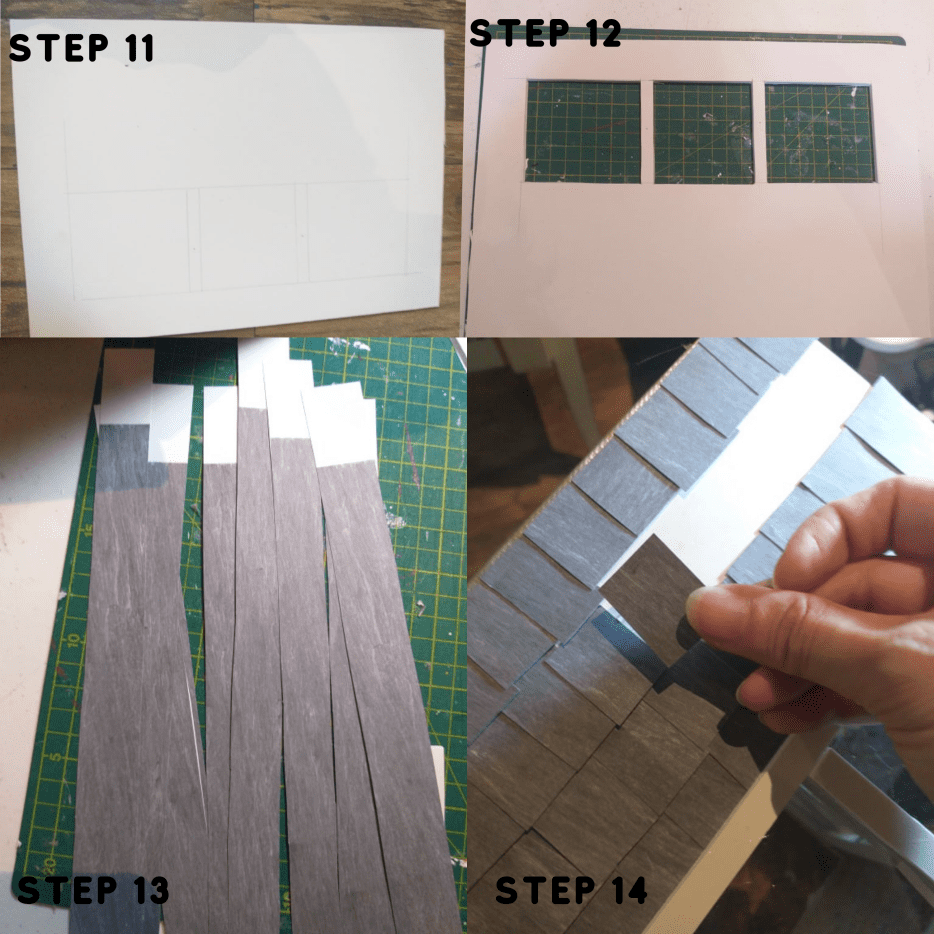 STEP 11

STEP 12

STEP 13

STEP 14