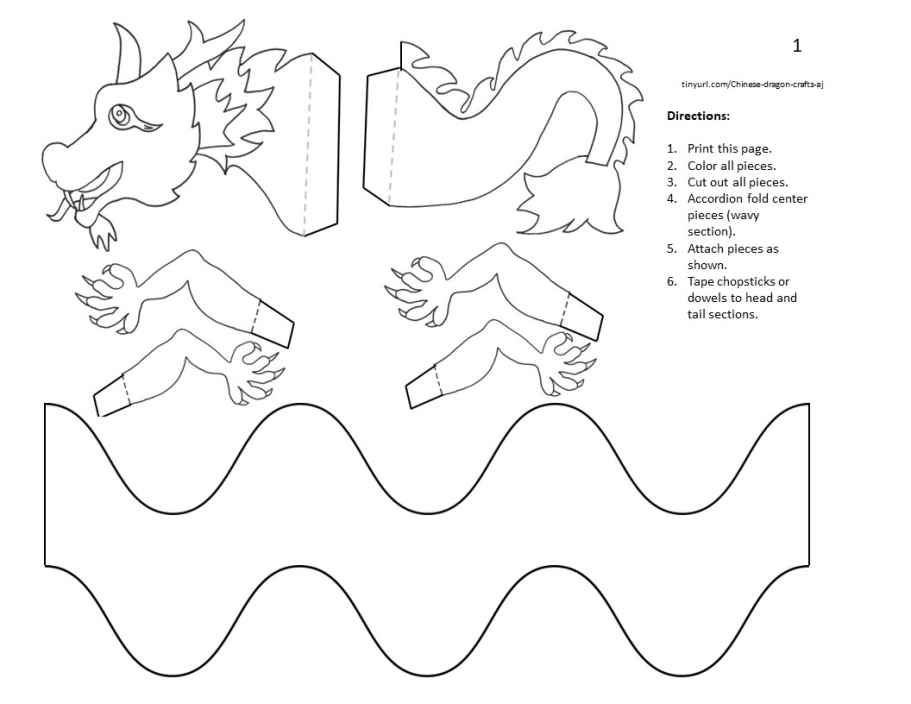 1

tinyurl.com/Chinese-dragon-crafts-aj

Directions:

1. Print this page.
2. Color all pieces.
3. Cut out all pieces.
4. Accordion fold center pieces (wavy section).
5. Attach pieces as shown.
6. Tape chopsticks or dowels to head and tail sections.