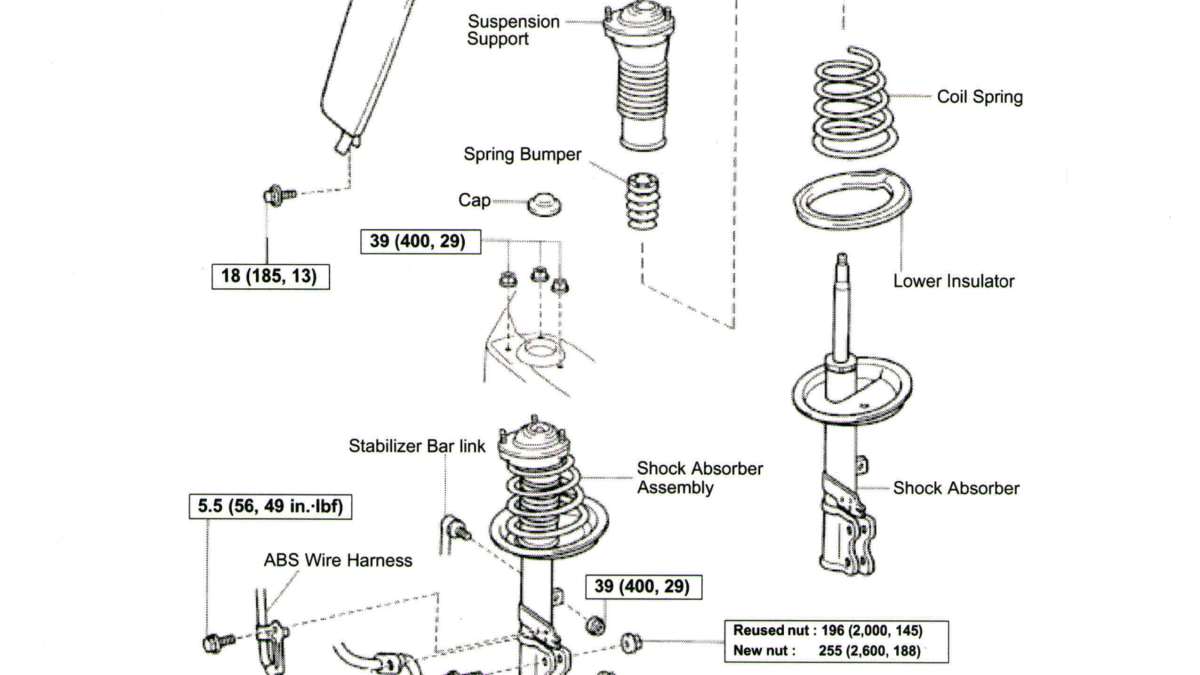 Suspension Support

Coil Spring

Spring Bumper

Cap

39 (400, 29)

18 (185, 13)

Lower Insulator

Stabilizer Bar link

Shock Absorber Assembly

Shock Absorber

5.5 (56, 49 in.·lbf)

ABS Wire Harness

39 (400, 29)

Reused nut : 196 (2,000, 145)
New nut : 255 (2,600, 188)